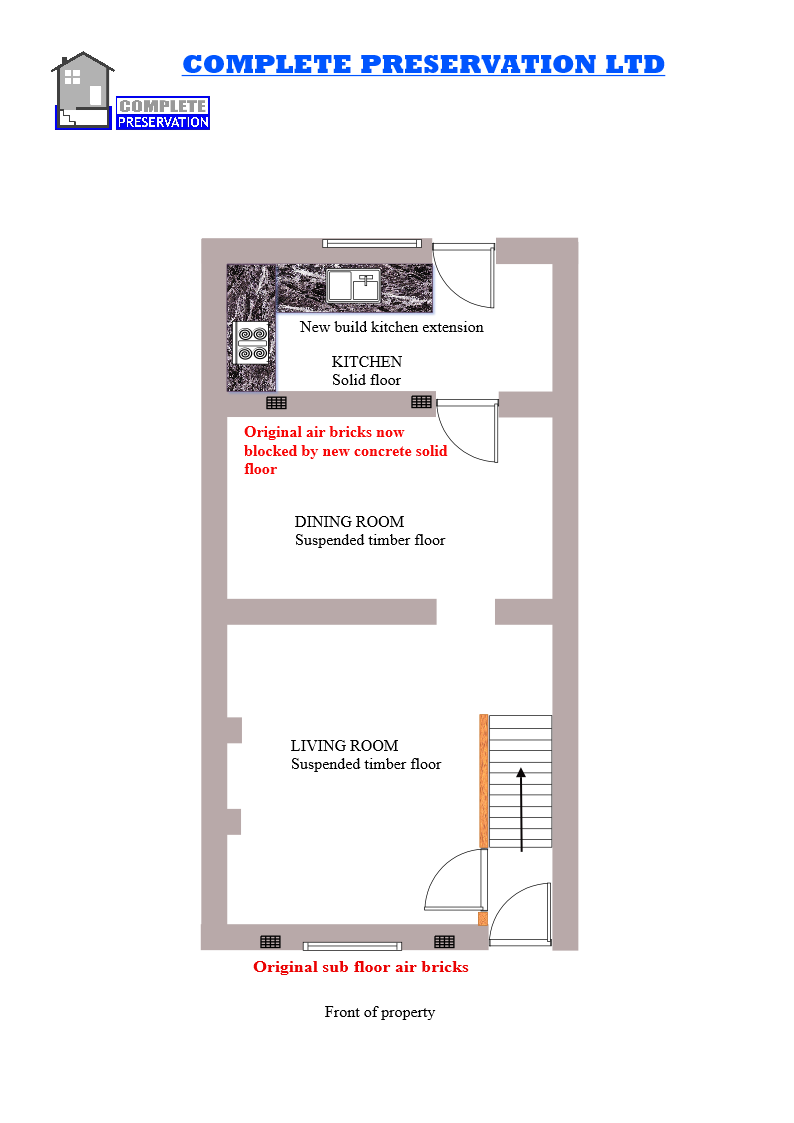 COMPLETE PRESERVATION LTD

COMPLETE PRESERVATION

New build kitchen extension

KITCHEN
Solid floor

Original air bricks now blocked by new concrete solid floor

DINING ROOM
Suspended timber floor

LIVING ROOM
Suspended timber floor

Original sub floor air bricks

Front of property